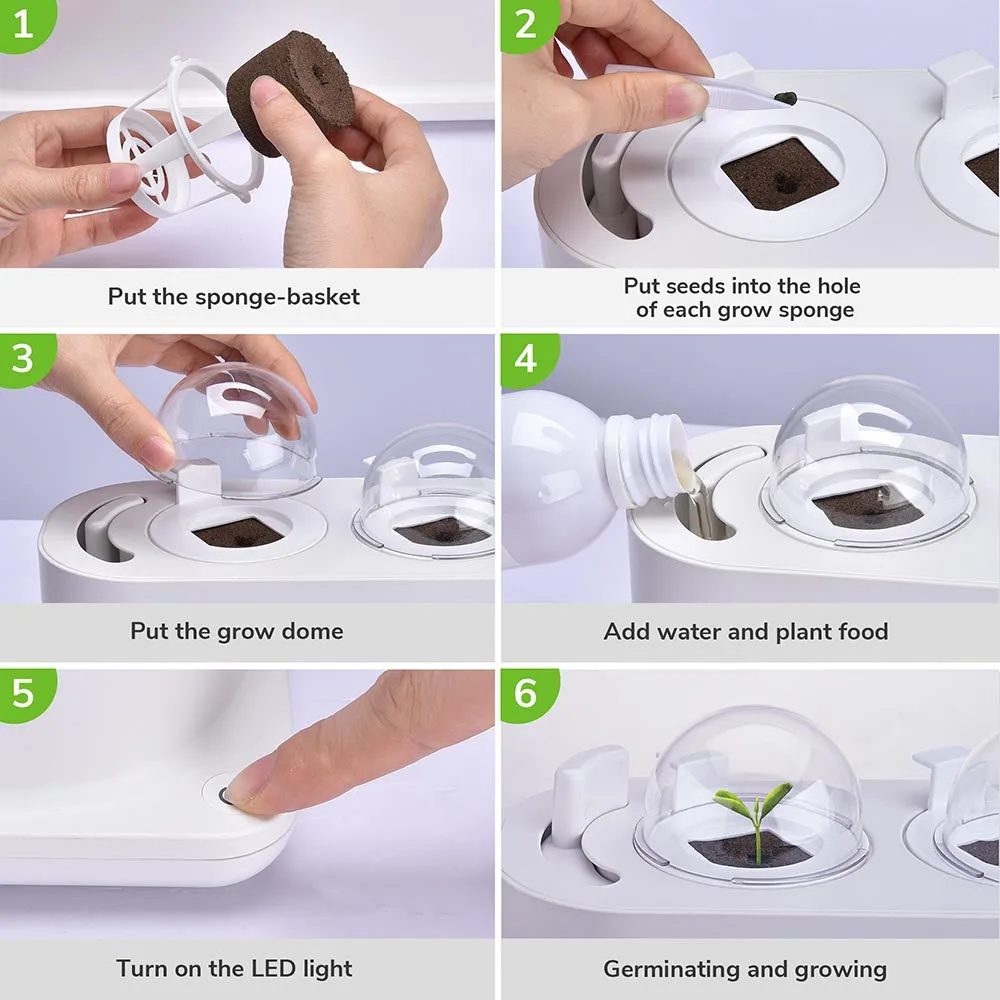 1

Put the sponge-basket

2

Put seeds into the hole of each grow sponge

3

Put the grow dome

4

Add water and plant food

5

Turn on the LED light

6

Germinating and growing