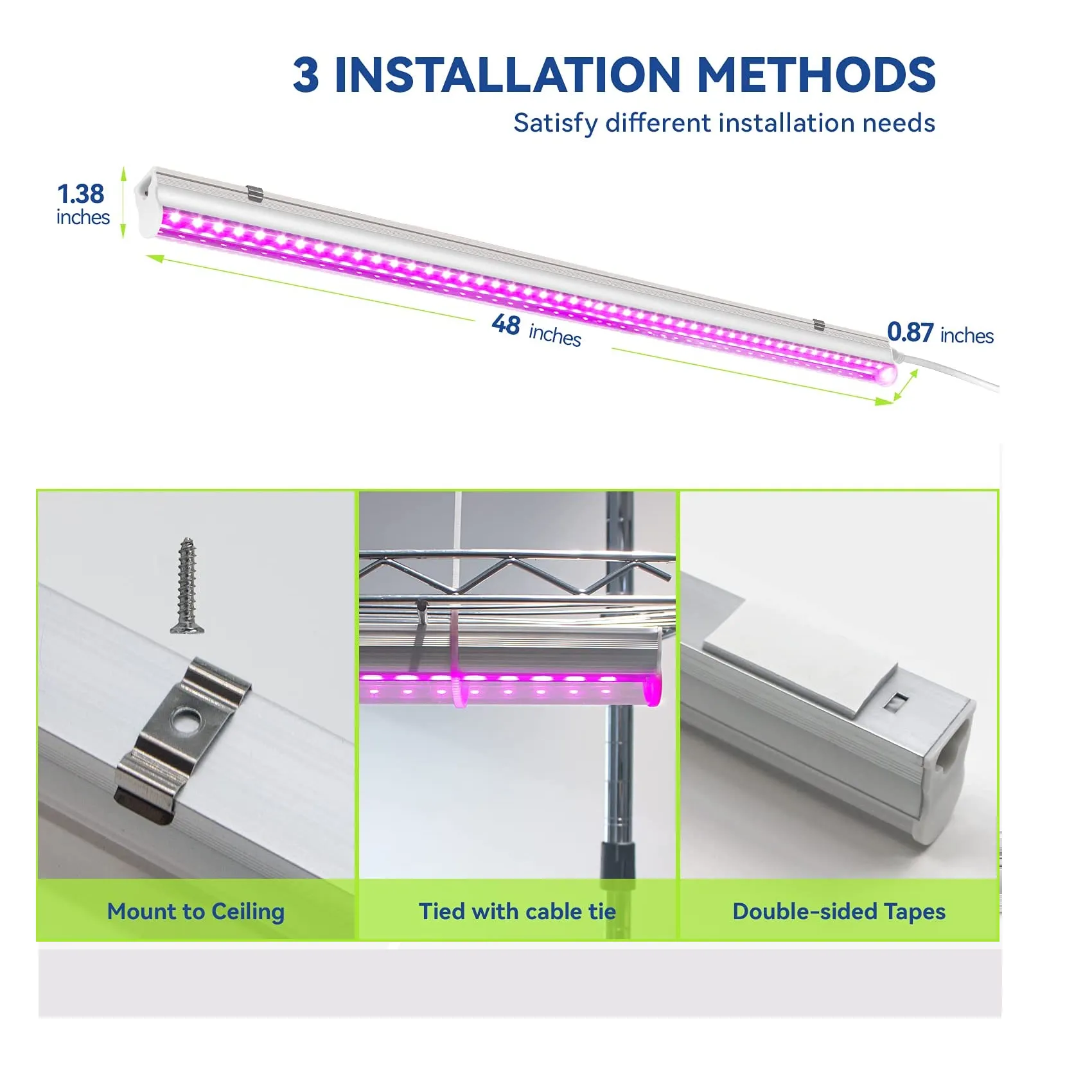 3 INSTALLATION METHODS

Satisfy different installation needs

1.38 inches

48 inches

0.87 inches

Mount to Ceiling

Tied with cable tie

Double-sided Tapes