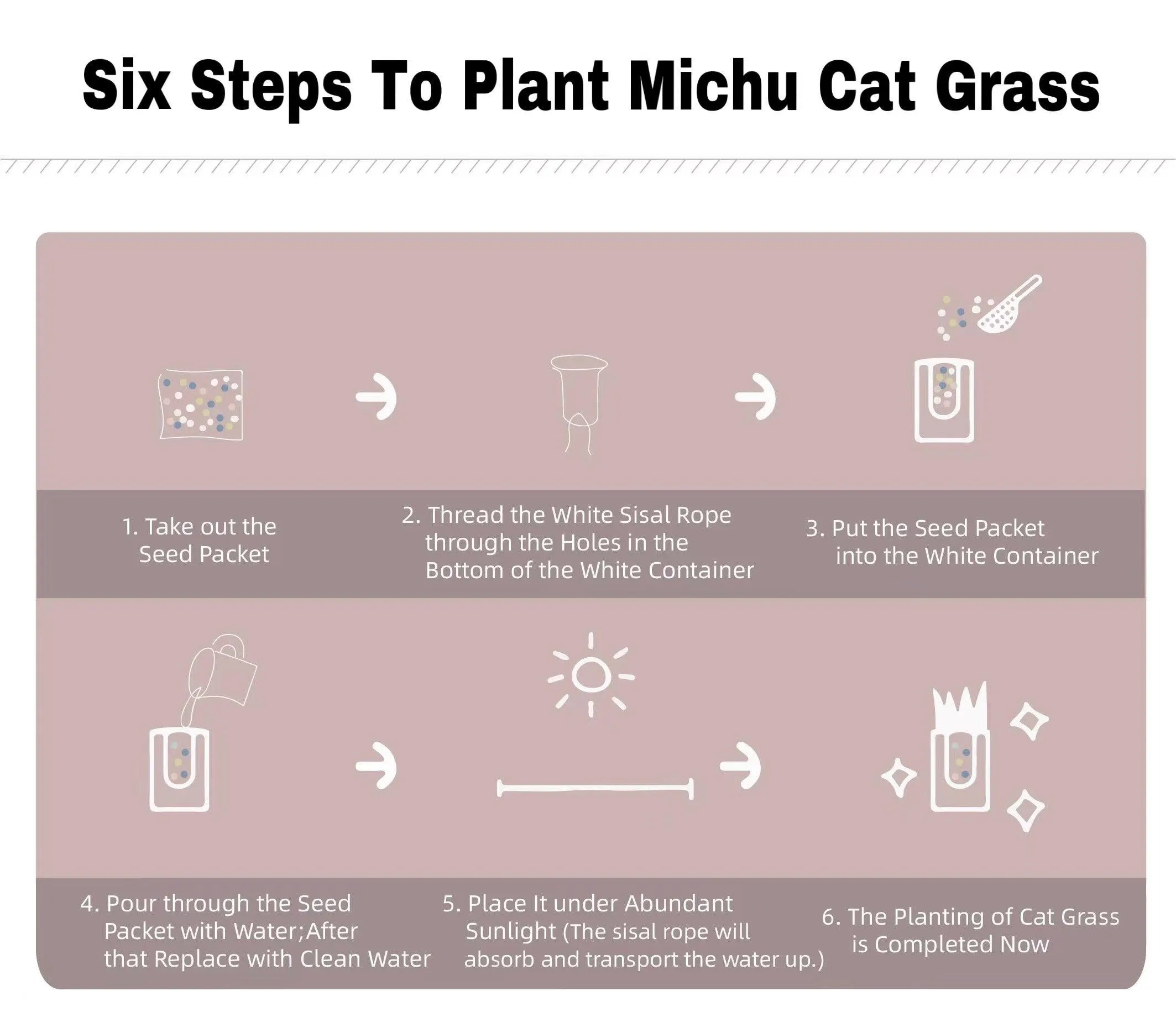 Six Steps To Plant Michu Cat Grass

1. Take out the Seed Packet

2. Thread the White Sisal Rope through the Holes in the Bottom of the White Container

3. Put the Seed Packet into the White Container

4. Pour through the Seed Packet with Water;After that Replace with Clean Water

5. Place It under Abundant Sunlight (The sisal rope will absorb and transport the water up.)

6. The Planting of Cat Grass is Completed Now