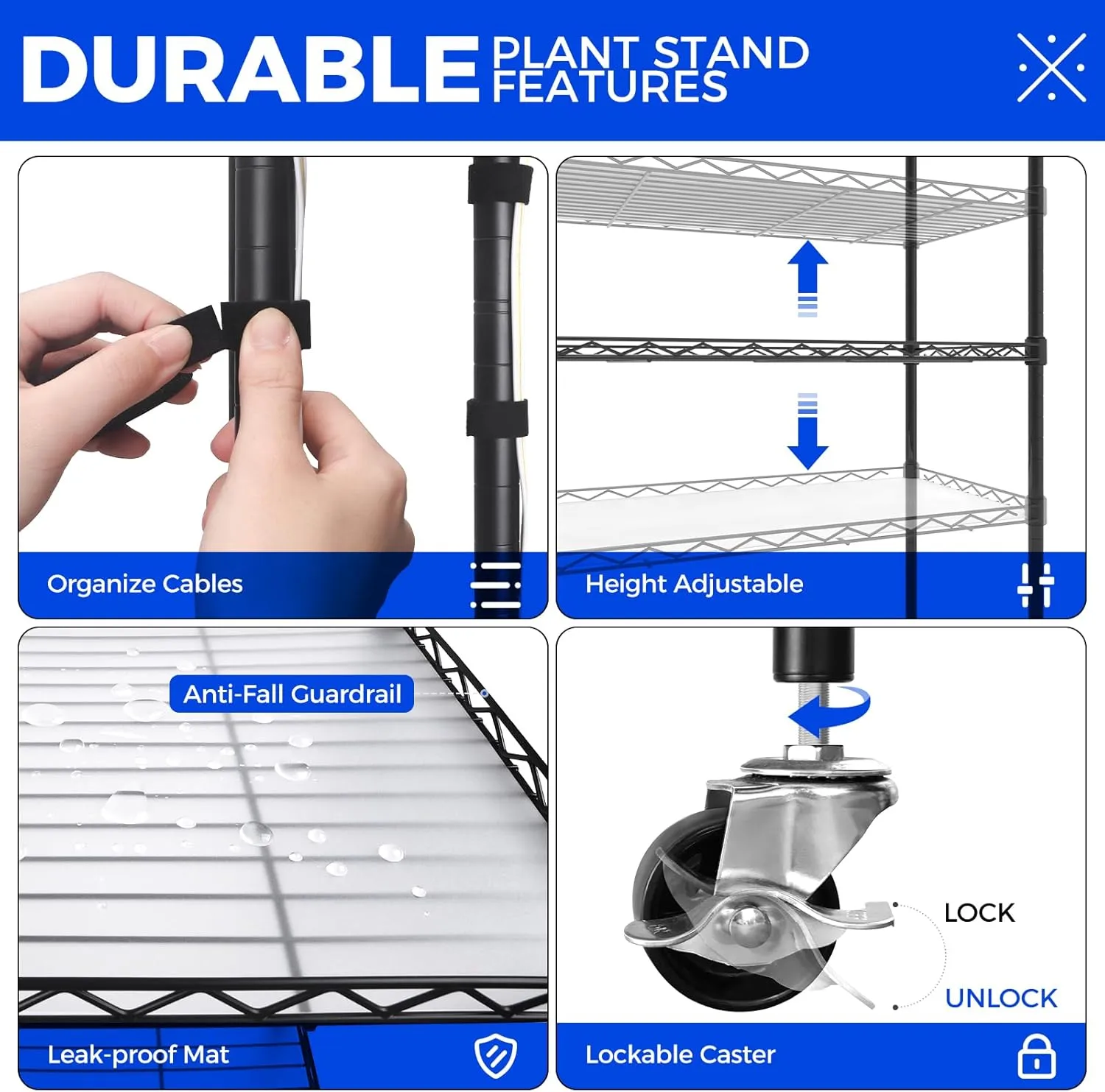 DURABLE PLANT STAND FEATURES

Organize Cables

Height Adjustable

Anti-Fall Guardrail

Leak-proof Mat

LOCK

UNLOCK

Lockable Caster